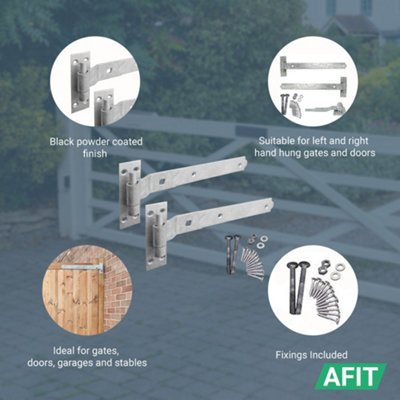 Black powder coated finish

Suitable for left and right hand hung gates and doors

Ideal for gates, doors, garages and stables

Fixings Included

AFIT