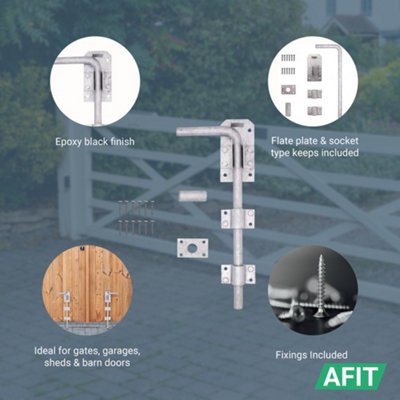 Epoxy black finish

Flate plate & socket type keeps included

Ideal for gates, garages, sheds & barn doors

Fixings Included

AFIT