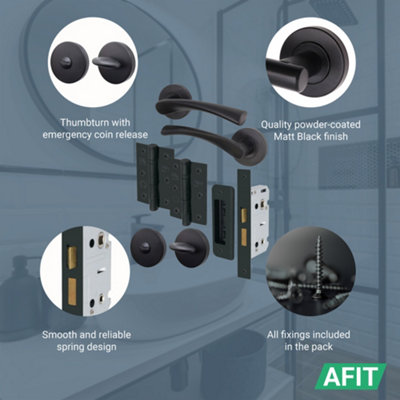 Thumbturn with emergency coin release

Quality powder-coated Matt Black finish

Smooth and reliable spring design

All fixings included in the pack

AFIT