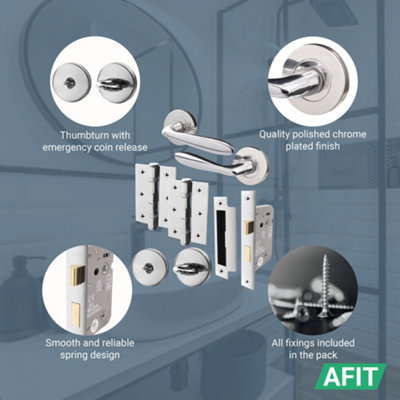 Thumbturn with emergency coin release

Quality polished chrome plated finish

Smooth and reliable spring design

All fixings included in the pack

AFIT