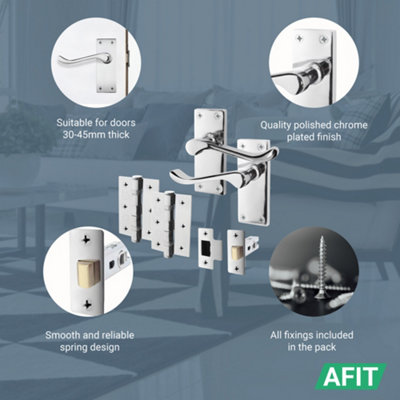 Suitable for doors 30-45mm thick

Quality polished chrome plated finish

Smooth and reliable spring design

All fixings included in the pack

AFIT