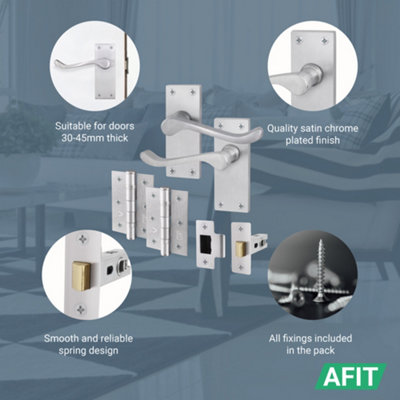 Suitable for doors 30-45mm thick

Quality satin chrome plated finish

Smooth and reliable spring design

All fixings included in the pack

AFIT