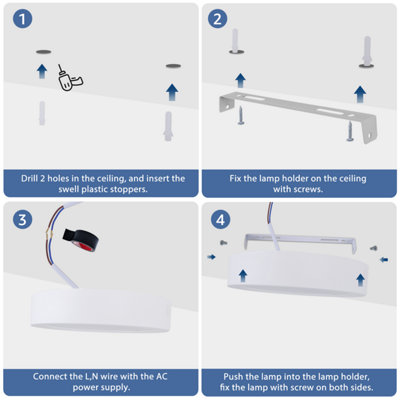 1

Drill 2 holes in the ceiling, and insert the swell plastic stoppers.

2

Fix the lamp holder on the ceiling with screws.

3

Connect the L,N wire with the AC power supply.

4

Push the lamp into the lamp holder, fix the lamp with screw on both sides.