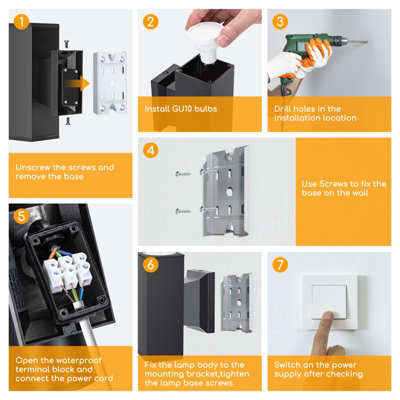 1

Unscrew the screws and remove the base

2

Install GU10 bulbs

3

Drill holes in the installation location

4

Use Screws to fix the base on the wall

5

Open the waterproof terminal block and connect the power cord

6

Fix the lamp body to the mounting bracket,tighten the lamp base screws

7

Switch on the power supply after checking