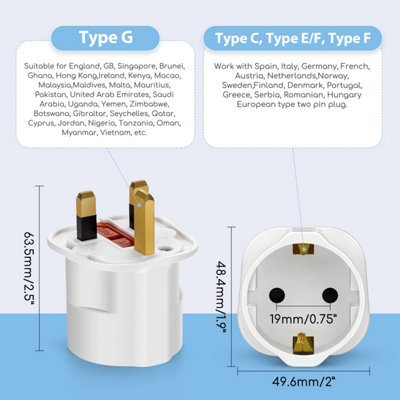 Type G

Suitable for England, GB, Singapore, Brunei, Ghana, Hong Kong,Ireland, Kenya, Macao, Malaysia,Maldives, Malta, Mauritius, Pakistan, United Arab Emirates, Saudi Arabia, Uganda, Yemen, Zimbabwe, Botswana, Gibraltar, Seychelles, Qatar, Cyprus, Jordan, Nigeria, Tanzania, Oman, Myanmar, Vietnam, etc.

Type C, Type E/F, Type F

Work with Spain, Italy, Germany, French, Austria, Netherlands,Norway, Sweden,Finland, Denmark, Portugal, Greece, Serbia, Romanian, Hungary European type two pin plug.

63.5mm/2.5"

48.4mm/1.9"

19mm/0.75"

49.6mm/2"