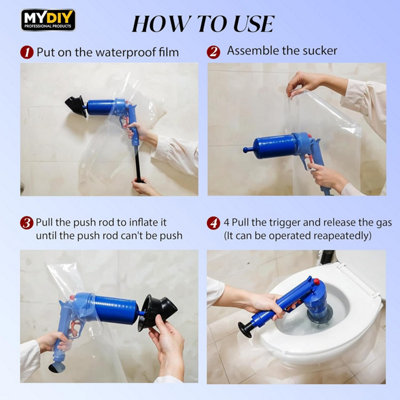 MYDIY
PROFESSIONAL PRODUCTS

HOW TO USE

1 Put on the waterproof film

2 Assemble the sucker

3 Pull the push rod to inflate it until the push rod can't be push

4 4 Pull the trigger and release the gas (It can be operated reapeatedly)