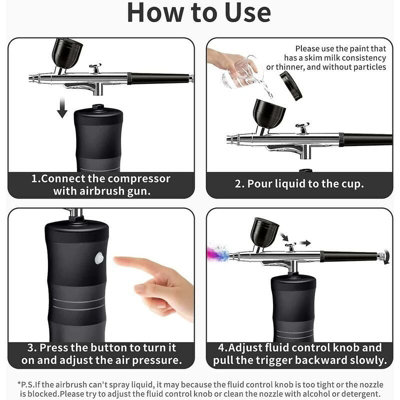 How to Use

1.Connect the compressor with airbrush gun.

Please use the paint that has a skim milk consistency or thinner, and without particles

2. Pour liquid to the cup.

3. Press the button to turn it on and adjust the air pressure.

4.Adjust fluid control knob and pull the trigger backward slowly.

*P.S.If the airbrush can't spray liquid, it may because the fluid control knob is too tight or the nozzle is blocked.Please try to adjust the fluid control knob or clean the nozzle with alcohol or detergent.