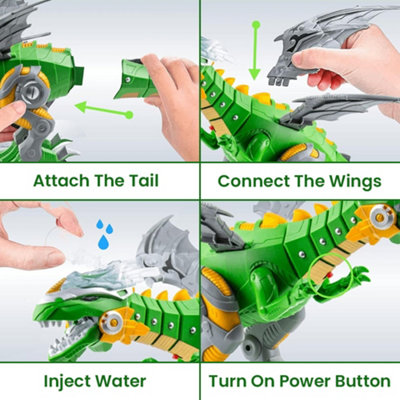 Attach The Tail

Connect The Wings

Inject Water

Turn On Power Button