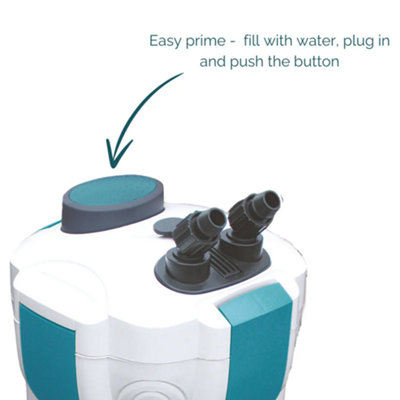 Easy prime -  fill with water, plug in and push the button