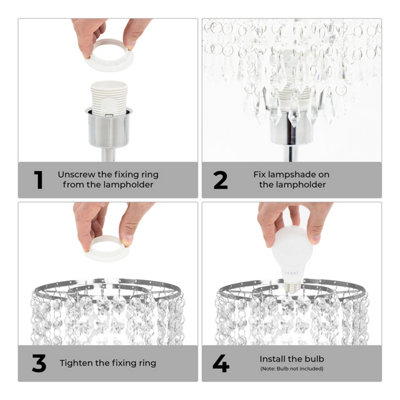 1 Unscrew the fixing ring from the lampholder

2 Fix lampshade on the lampholder

3 Tighten the fixing ring

4 Install the bulb
(Note: Bulb not included)