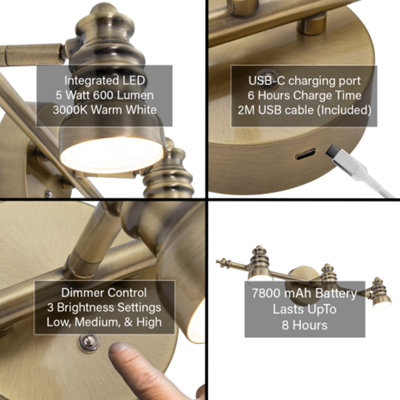 Integrated LED
5 Watt 600 Lumen
3000K Warm White

USB-C charging port
6 Hours Charge Time
2M USB cable (Included)

Dimmer Control
3 Brightness Settings
Low, Medium, & High

7800 mAh Battery
Lasts UpTo
8 Hours