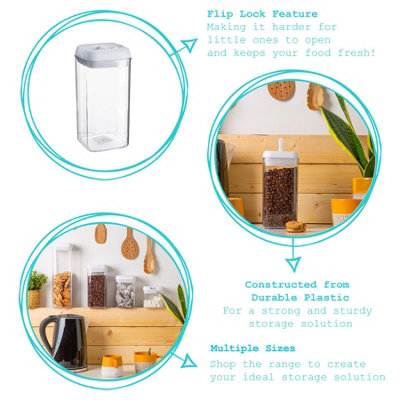 Flip Lock Feature
Making it harder for little ones to open and keeps your food fresh!

Constructed from Durable Plastic
For a strong and sturdy storage solution

Multiple Sizes
Shop the range to create your ideal storage solution