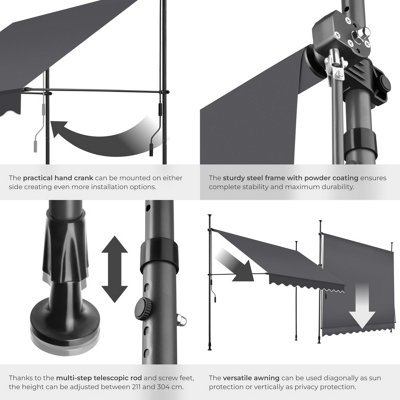 The practical hand crank can be mounted on either side creating even more installation options.

The sturdy steel frame with powder coating ensures complete stability and maximum durability.

Thanks to the multi-step telescopic rod and screw feet, the height can be adjusted between 211 and 304 cm.

The versatile awning can be used diagonally as sun protection or vertically as privacy protection.