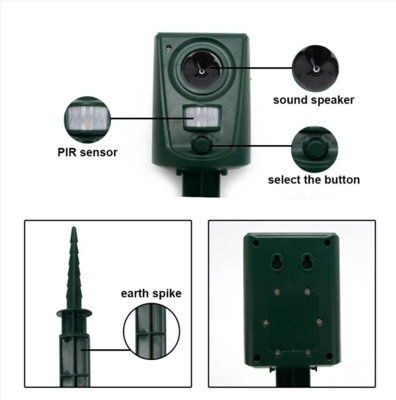 sound speaker

PIR sensor

select the button

earth spike