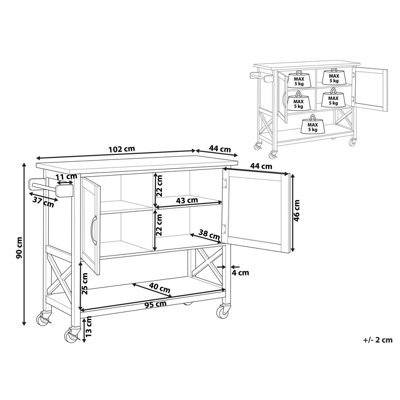 MAX
5 kg

MAX
5 kg

MAX
5 kg

MAX
5 kg

MAX
5 kg

102 cm
44 cm
44 cm
11 cm
37 cm
22 cm
43 cm
22 cm
38 cm
46 cm
90 cm
4 cm
25 cm
40 cm
95 cm
13 cm

+/- 2 cm