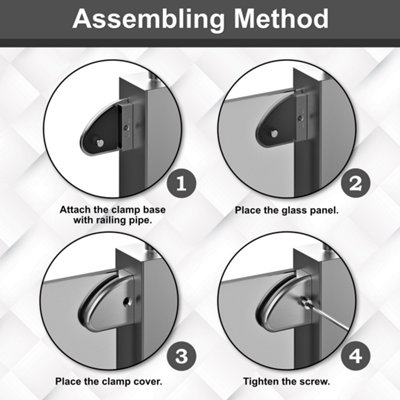 Assembling Method

1

Attach the clamp base with railing pipe.

2

Place the glass panel.

3

Place the clamp cover.

4

Tighten the screw.