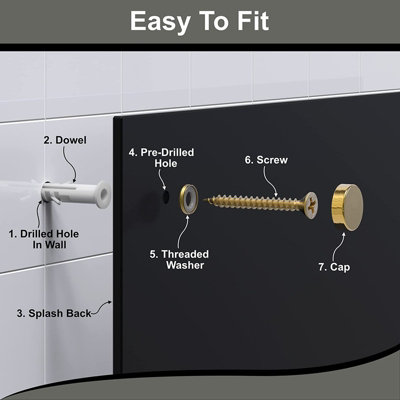 Easy To Fit

2. Dowel

4. Pre-Drilled Hole

6. Screw

1. Drilled Hole In Wall

5. Threaded Washer

7. Cap

3. Splash Back