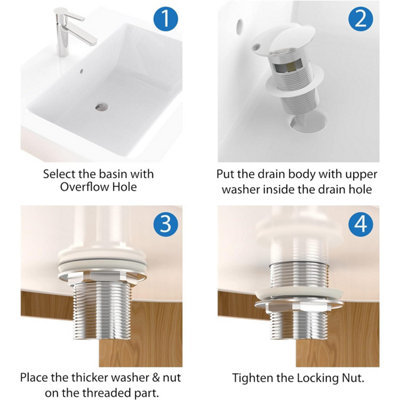 1

Select the basin with Overflow Hole

2

Put the drain body with upper washer inside the drain hole

3

Place the thicker washer & nut on the threaded part.

4

Tighten the Locking Nut.