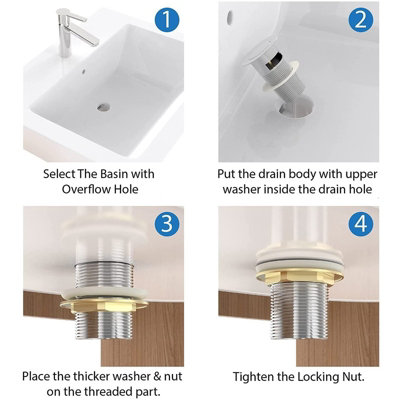 1

Select The Basin with Overflow Hole

2

Put the drain body with upper washer inside the drain hole

3

Place the thicker washer & nut on the threaded part.

4

Tighten the Locking Nut.