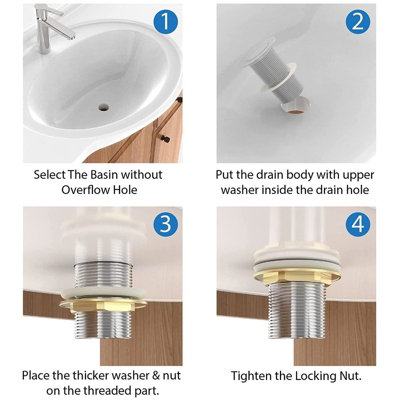 1

Select The Basin without Overflow Hole

2

Put the drain body with upper washer inside the drain hole

3

Place the thicker washer & nut on the threaded part.

4

Tighten the Locking Nut.