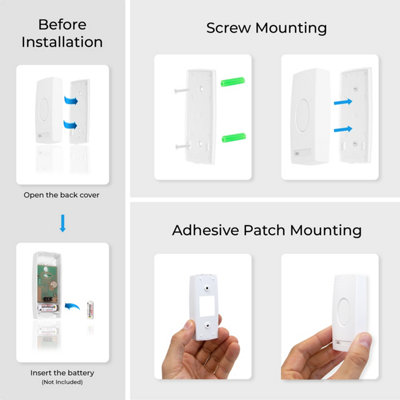 Before Installation

Open the back cover

Insert the battery
(Not Included)

Screw Mounting

Adhesive Patch Mounting