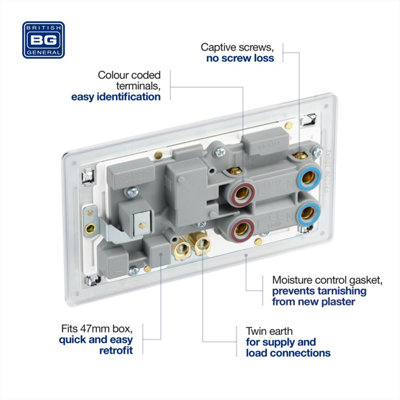 BRITISH
BG
GENERAL

Captive screws,
no screw loss

Colour coded terminals,
easy identification

Moisture control gasket,
prevents tarnishing from new plaster

Fits 47mm box,
quick and easy retrofit

Twin earth
for supply and load connections