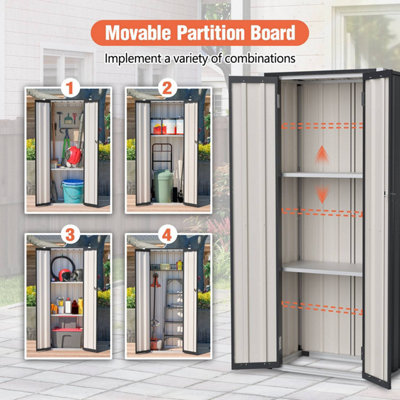 Movable Partition Board

Implement a variety of combinations

1

2

3

4