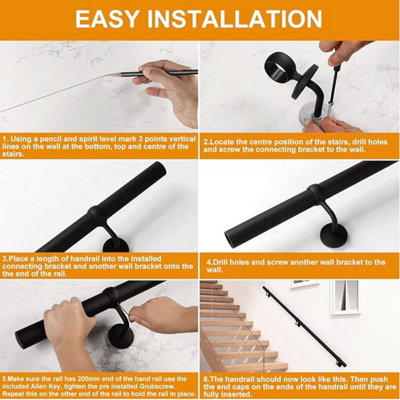 EASY INSTALLATION

1. Using a pencil and spirit level mark 3 points vertical lines on the wall at the bottom, top and centre of the stairs.

2.Locate the centre position of the stairs, drill holes and screw the connecting bracket to the wall.

3.Place a length of handrail into the installed connecting bracket and another wall bracket onto the the end of the rail.

4.Drill holes and screw another wall bracket to the wall.

5.Make sure the rail has 200mm end of the hand rail use the included Allen Key, tighten the pre installed Grubscrew. Repeat this on the other end of the rail to hold the rail in place.

6.The handrail should now look like this. Then push the end caps on the ends of the handrail until they are fully inserted.