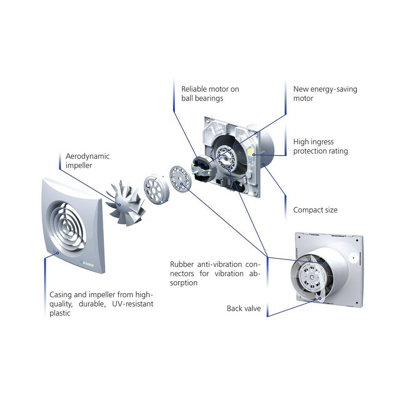 Reliable motor on ball bearings

New energy-saving motor

High ingress protection rating

Aerodynamic impeller

Compact size

Rubber anti-vibration connectors for vibration absorption

Casing and impeller from high-quality, durable, UV-resistant plastic

Back valve