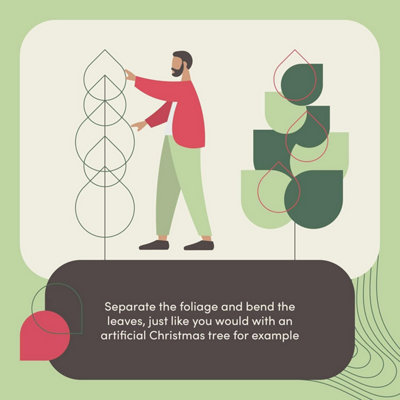 Separate the foliage and bend the leaves, just like you would with an artificial Christmas tree for example