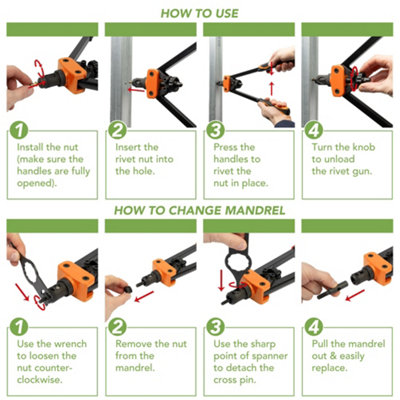 HOW TO USE

1
Install the nut (make sure the handles are fully opened).

2
Insert the rivet nut into the hole.

3
Press the handles to rivet the nut in place.

4
Turn the knob to unload the rivet gun.

HOW TO CHANGE MANDREL

1
Use the wrench to loosen the nut counter-clockwise.

2
Remove the nut from the mandrel.

3
Use the sharp point of spanner to detach the cross pin.

4
Pull the mandrel out & easily replace.