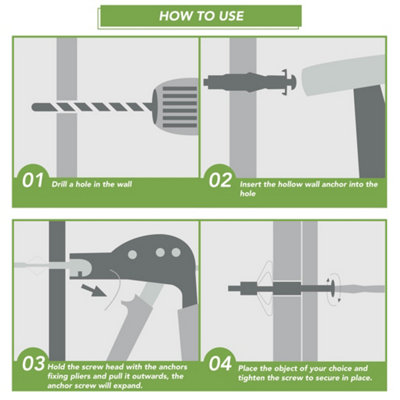 HOW TO USE

01 Drill a hole in the wall

02 Insert the hollow wall anchor into the hole

03 Hold the screw head with the anchors fixing pliers and pull it outwards, the anchor screw will expand.

04 Place the object of your choice and tighten the screw to secure in place.