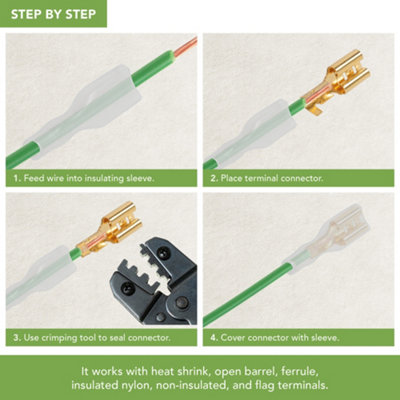 STEP BY STEP

1. Feed wire into insulating sleeve.

2. Place terminal connector.

3. Use crimping tool to seal connector.

4. Cover connector with sleeve.

It works with heat shrink, open barrel, ferrule, insulated nylon, non-insulated, and flag terminals.