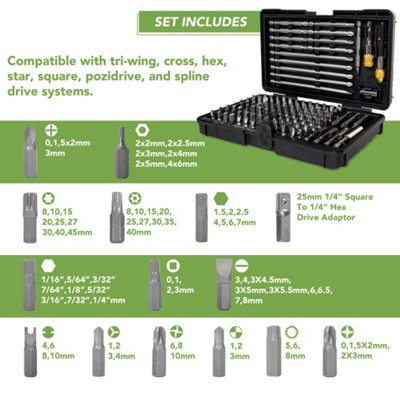 SET INCLUDES

Compatible with tri-wing, cross, hex, star, square, pozidrive, and spline drive systems.

0,1,5x2mm 3mm

2x2mm,2x2.5mm 2x3mm,2x4mm 2x5mm,4x6mm

8,10,15 20,25,27 30,40,45mm

8,10,15,20, 25,27,30,35, 40mm

1.5,2,2.5 4,5,6,7mm

25mm 1/4" Square To 1/4" Hex Drive Adaptor

1/16",5/64",3/32" 7/64",1/8",5/32" 3/16",7/32",1/4"mm

0,1, 2,3mm

3,4,3X4.5mm, 3X5mm,3X5.5mm,6,6.5, 7,8mm

4,6 8,10mm

1,2 3,4mm

6,8 10mm

1,2 3mm

5,6, 8mm

0,1,5X2mm, 2X3mm