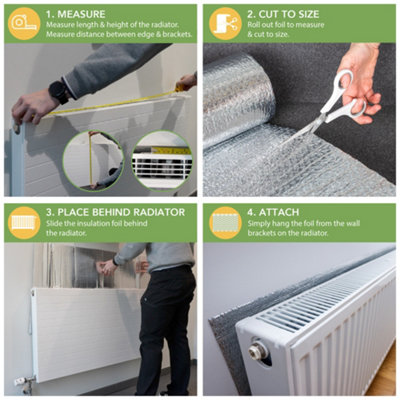 1. MEASURE
Measure length & height of the radiator. Measure distance between edge & brackets.

2. CUT TO SIZE
Roll out foil to measure & cut to size.

3. PLACE BEHIND RADIATOR
Slide the insulation foil behind the radiator.

4. ATTACH
Simply hang the foil from the wall brackets on the radiator.