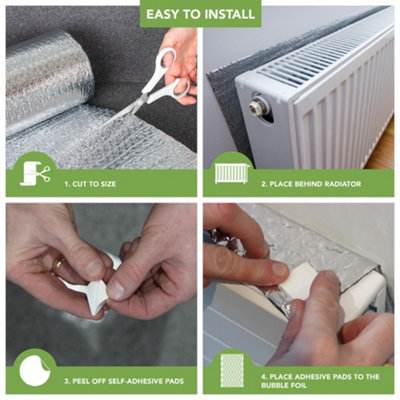 EASY TO INSTALL

1. CUT TO SIZE

2. PLACE BEHIND RADIATOR

3. PEEL OFF SELF-ADHESIVE PADS

4. PLACE ADHESIVE PADS TO THE BUBBLE FOIL