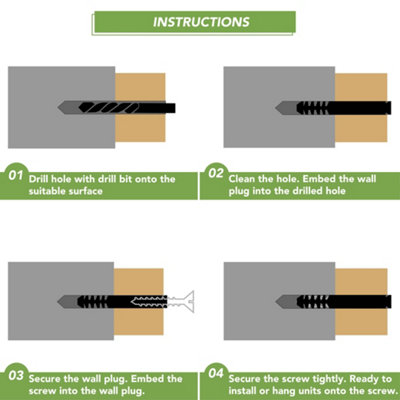 INSTRUCTIONS

01 Drill hole with drill bit onto the suitable surface

02 Clean the hole. Embed the wall plug into the drilled hole

03 Secure the wall plug. Embed the screw into the wall plug.

04 Secure the screw tightly. Ready to install or hang units onto the screw.