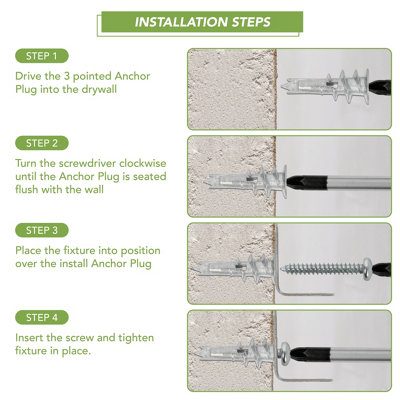 INSTALLATION STEPS

STEP 1

Drive the 3 pointed Anchor Plug into the drywall

STEP 2

Turn the screwdriver clockwise until the Anchor Plug is seated flush with the wall

STEP 3

Place the fixture into position over the install Anchor Plug

STEP 4

Insert the screw and tighten fixture in place.