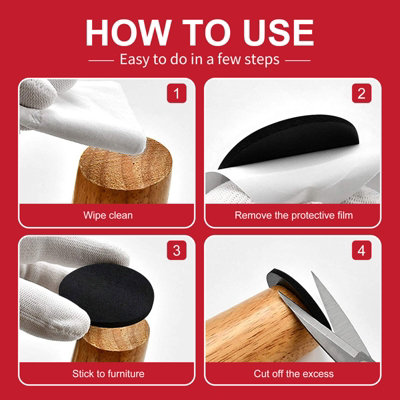 HOW TO USE

Easy to do in a few steps

1

Wipe clean

2

Remove the protective film

3

Stick to furniture

4

Cut off the excess