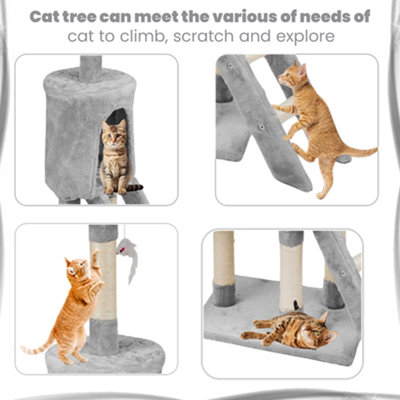 Cat tree can meet the various of needs of cat to climb, scratch and explore