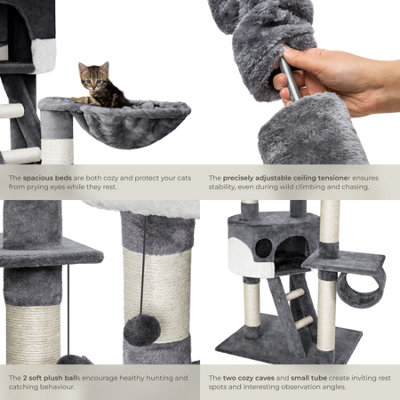 The spacious beds are both cozy and protect your cats from prying eyes while they rest.

The precisely adjustable ceiling tensioner ensures stability, even during wild climbing and chasing.

The 2 soft plush balls encourage healthy hunting and catching behaviour.

The two cozy caves and small tube create inviting rest spots and interesting observation angles.