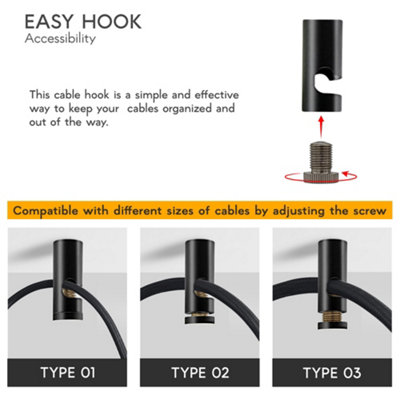 EASY HOOK
Accessibility

This cable hook is a simple and effective way to keep your  cables organized and out of the way.

Compatible with different sizes of cables by adjusting the screw

TYPE 01

TYPE 02

TYPE 03