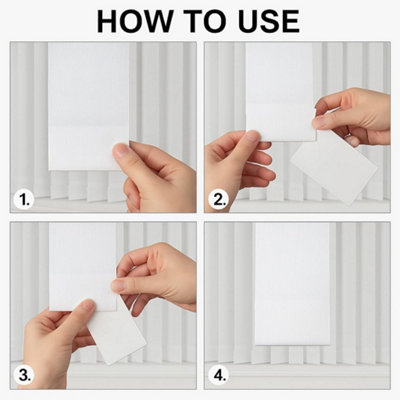 HOW TO USE

1.

2.

3.

4.