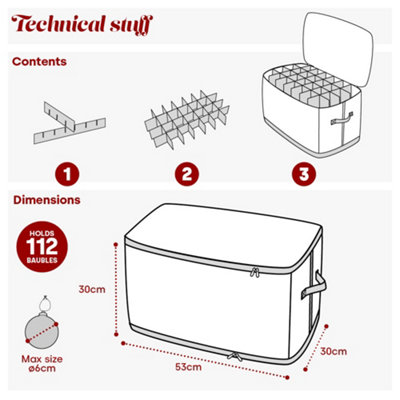 Technical stuff

Contents

1

2

3

Dimensions

HOLDS
112
BAUBLES

30cm

Max size
ø6cm

53cm

30cm