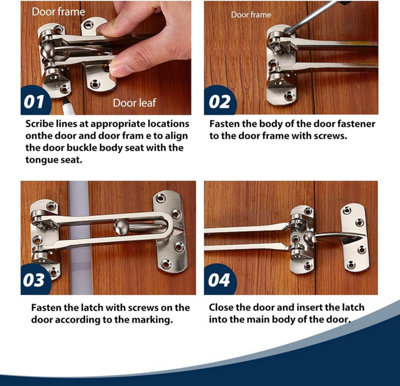 Door frame

Door leaf

01

Scribe lines at appropriate locations onthe door and door fram e to align the door buckle body seat with the tongue seat.

Door frame

02

Fasten the body of the door fastener to the door frame with screws.

03

Fasten the latch with screws on the door according to the marking.

04

Close the door and insert the latch into the main body of the door.