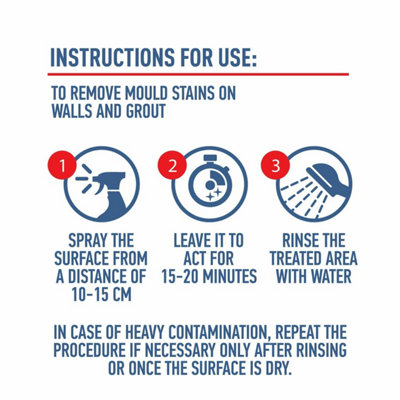 INSTRUCTIONS FOR USE:

TO REMOVE MOULD STAINS ON WALLS AND GROUT

1

SPRAY THE SURFACE FROM A DISTANCE OF 10-15 CM

2

LEAVE IT TO ACT FOR 15-20 MINUTES

3

RINSE THE TREATED AREA WITH WATER

IN CASE OF HEAVY CONTAMINATION, REPEAT THE PROCEDURE IF NECESSARY ONLY AFTER RINSING OR ONCE THE SURFACE IS DRY.