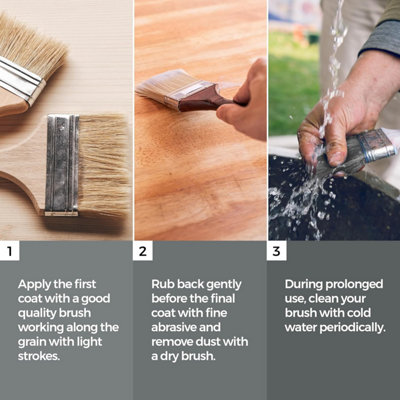 1

Apply the first coat with a good quality brush working along the grain with light strokes.

2

Rub back gently before the final coat with fine abrasive and remove dust with a dry brush.

3

During prolonged use, clean your brush with cold water periodically.