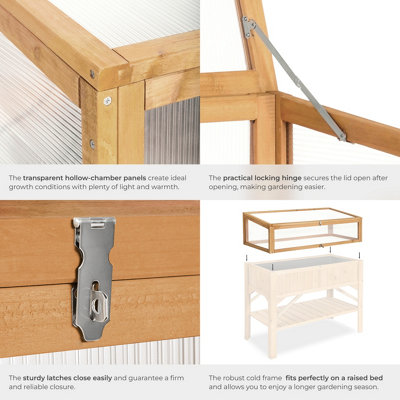 The transparent hollow-chamber panels create ideal growth conditions with plenty of light and warmth.

The practical locking hinge secures the lid open after opening, making gardening easier.

The sturdy latches close easily and guarantee a firm and reliable closure.

The robust cold frame fits perfectly on a raised bed and allows you to enjoy a longer gardening season.