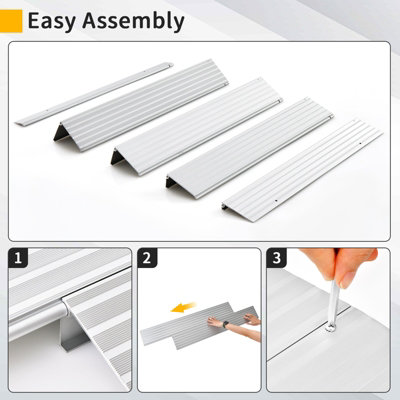 Easy Assembly

1

2

3