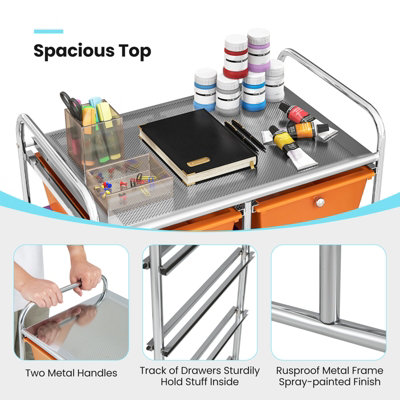 Spacious Top

Two Metal Handles

Track of Drawers Sturdily Hold Stuff Inside

Rusproof Metal Frame Spray-painted Finish